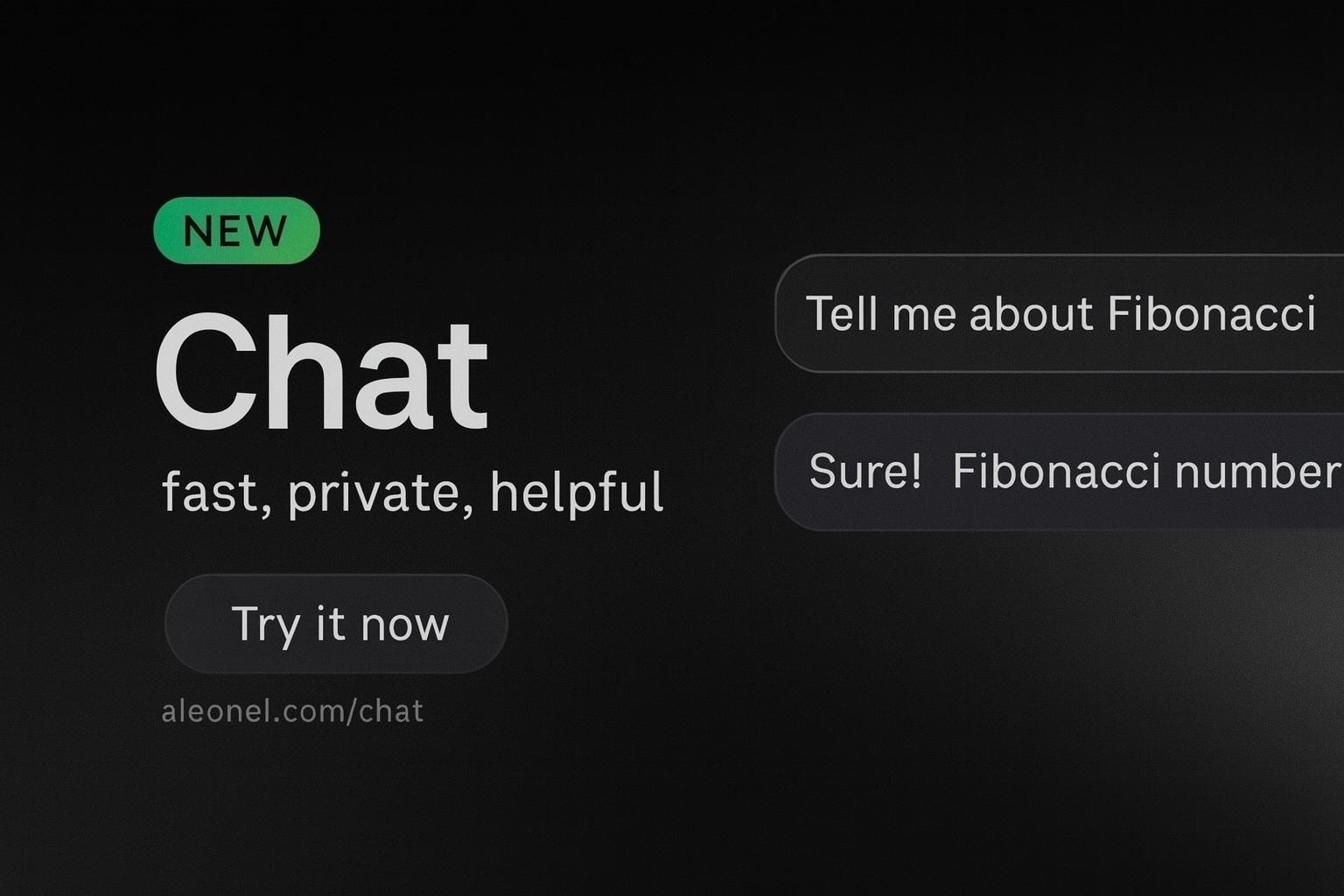 NEW

Chat

fast, private, helpful

Try it now

aleonel.com/chat

Tell me about Fibonacci

Sure! Fibonacci number